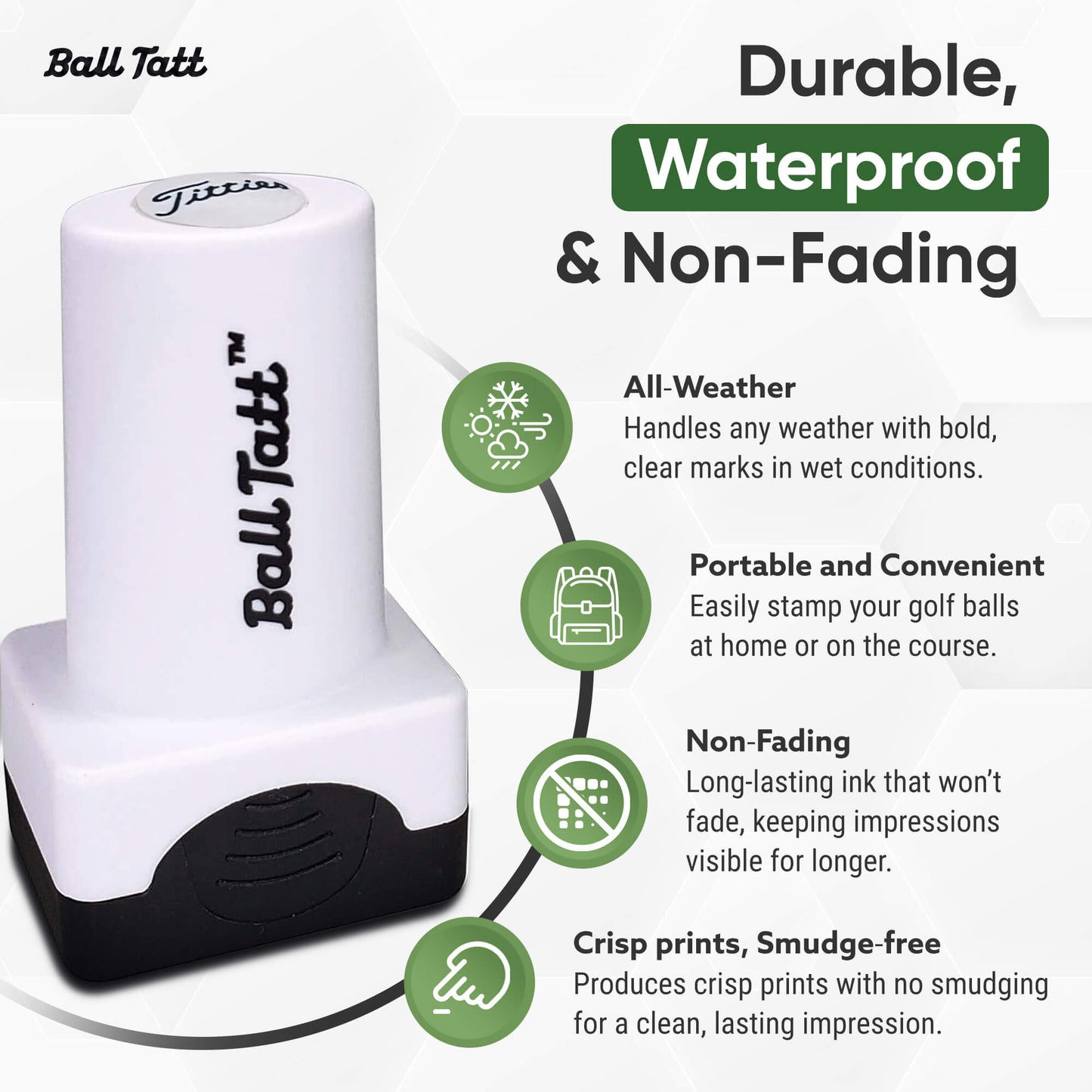 Ball Tatt

Durable, Waterproof & Non-Fading

Titties

Ball Tatt™

All-Weather
Handles any weather with bold, clear marks in wet conditions.

Portable and Convenient
Easily stamp your golf balls at home or on the course.

Non-Fading
Long-lasting ink that won't fade, keeping impressions visible for longer.

Crisp prints, Smudge-free
Produces crisp prints with no smudging for a clean, lasting impression.