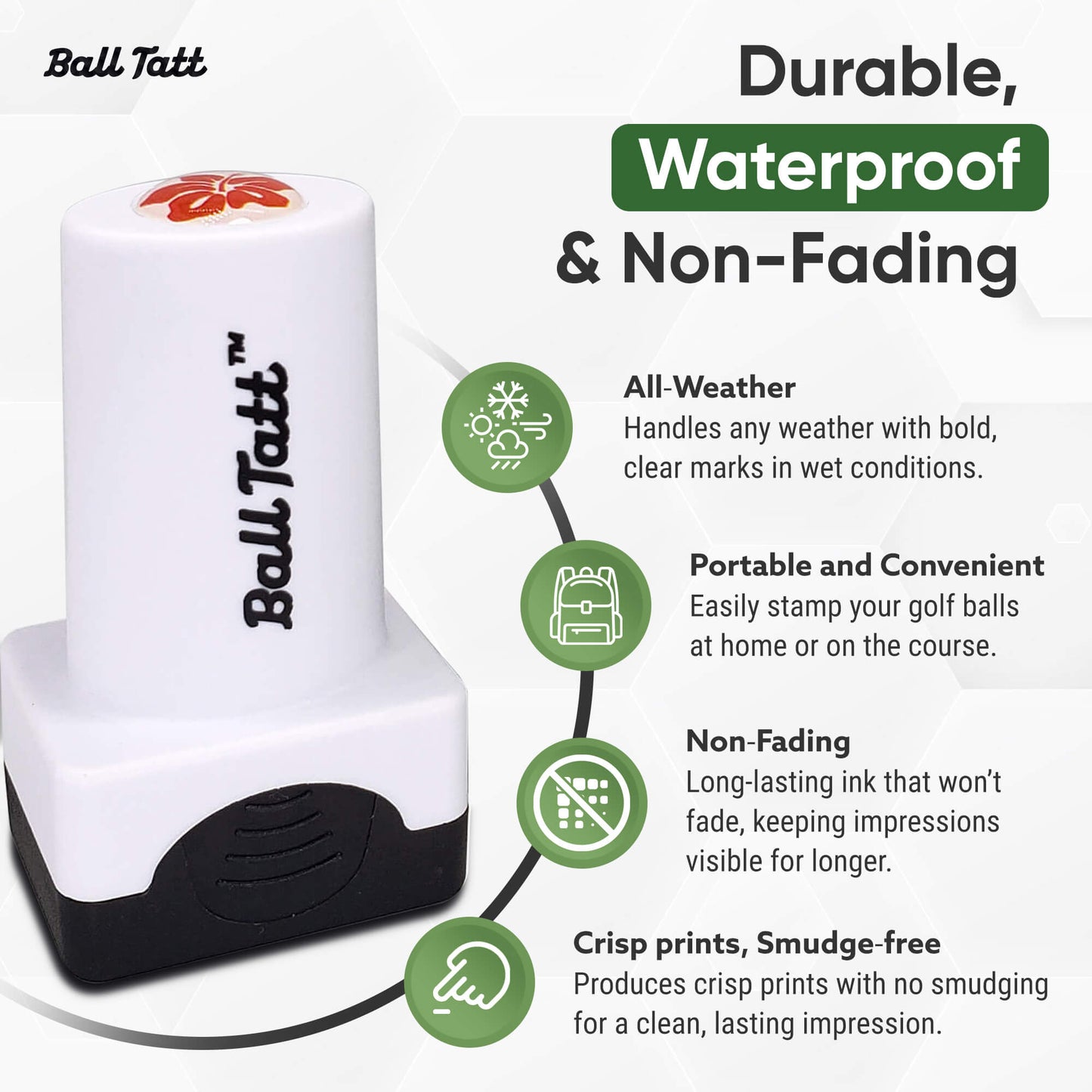 Ball Tatt

Durable, Waterproof & Non-Fading

Ball Tatt™

All-Weather
Handles any weather with bold, clear marks in wet conditions.

Portable and Convenient
Easily stamp your golf balls at home or on the course.

Non-Fading
Long-lasting ink that won't fade, keeping impressions visible for longer.

Crisp prints, Smudge-free
Produces crisp prints with no smudging for a clean, lasting impression.